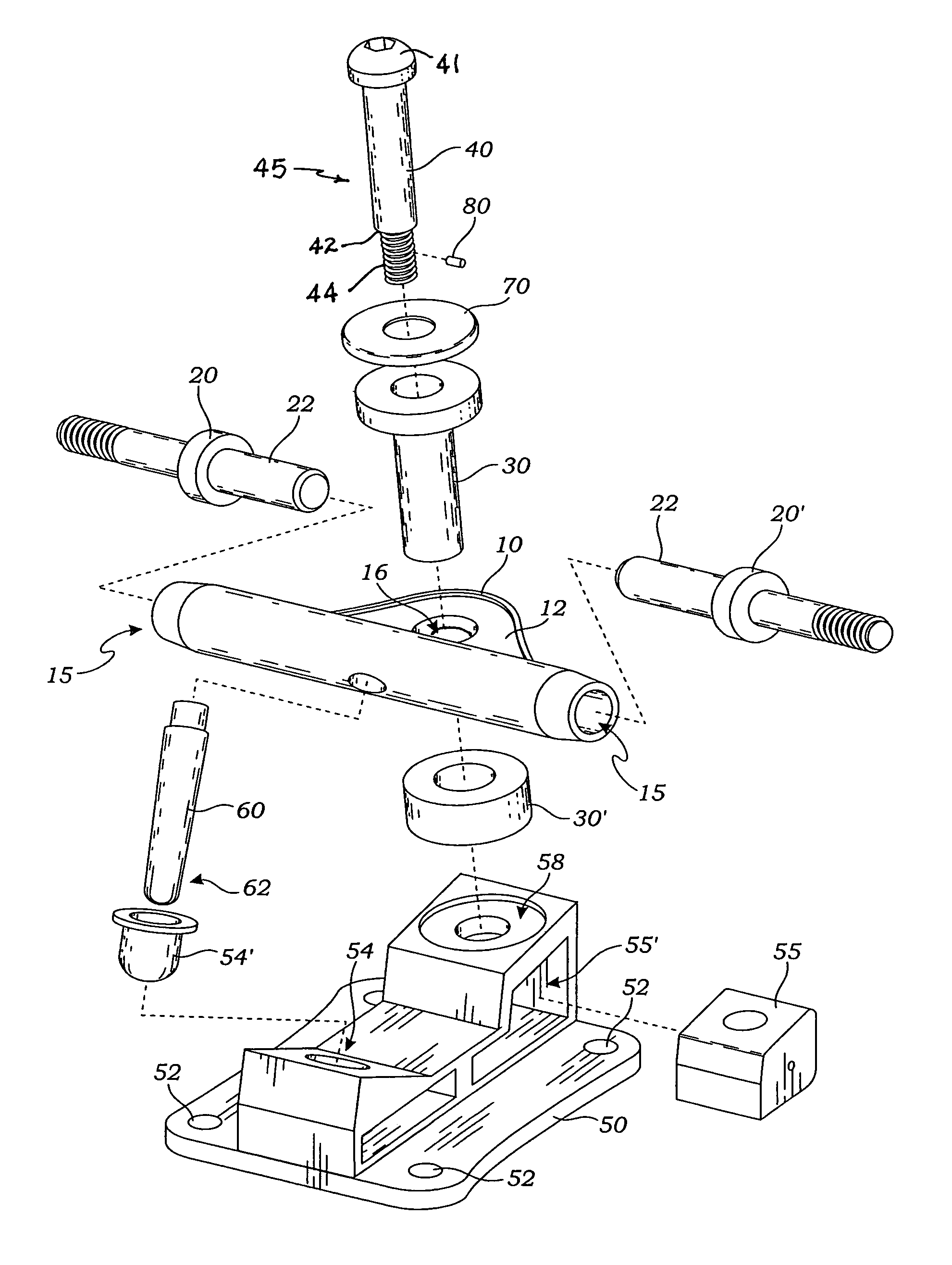 41
40
45
80
42
44
70
20
22
30
22
20'
10
16
12
15
15
60
30'
62
58
54'
54
55'
55
52
52
50
52